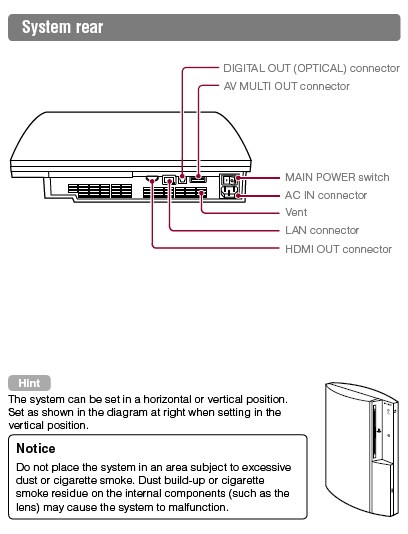 System rear

DIGITAL OUT (OPTICAL) connector
AV MULTI OUT connector
MAIN POWER switch
AC IN connector
Vent
LAN connector
HDMI OUT connector

Hint
The system can be set in a horizontal or vertical position. Set as shown in the diagram at right when setting in the vertical position.

Notice
Do not place the system in an area subject to excessive dust or cigarette smoke. Dust build-up or cigarette smoke residue on the internal components (such as the lens) may cause the system to malfunction.